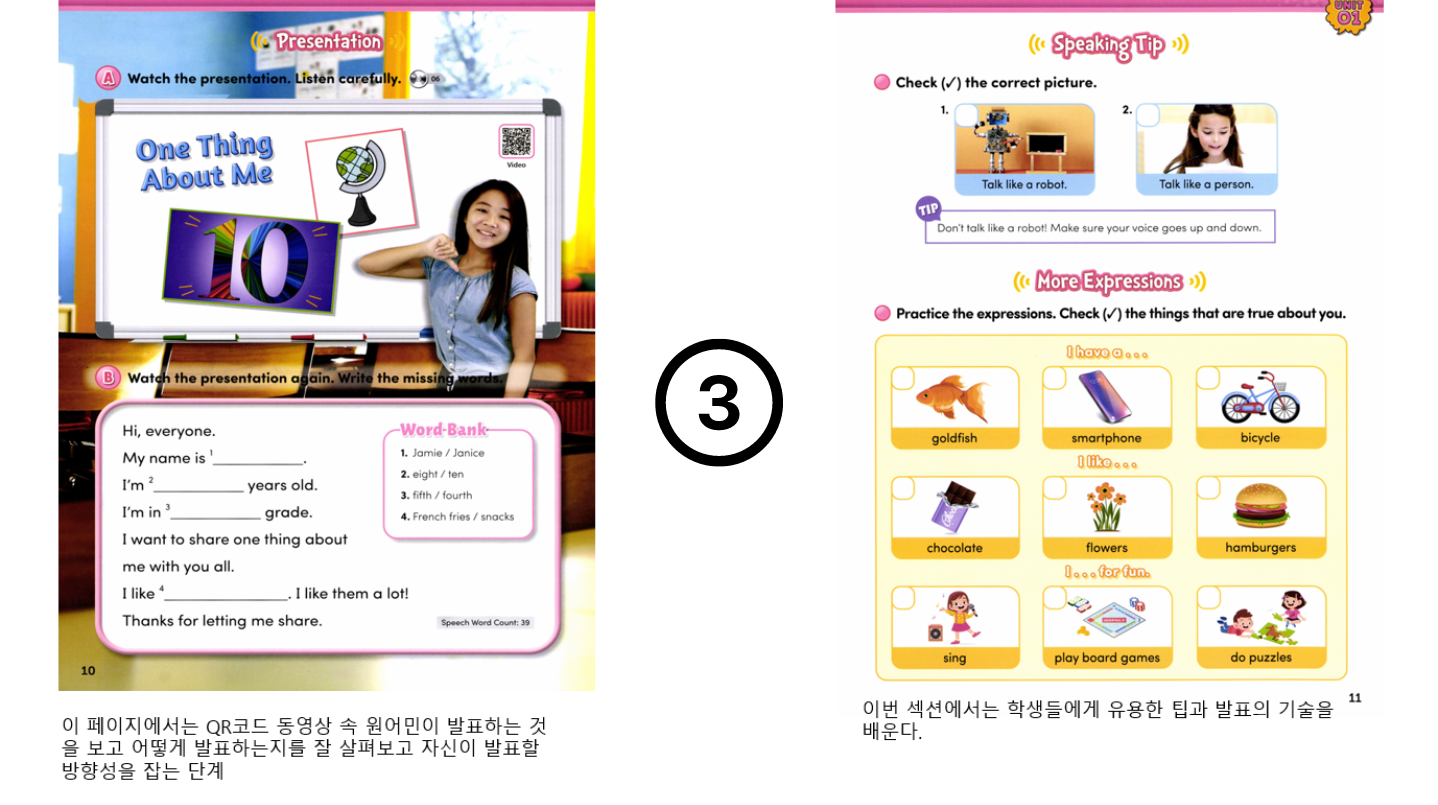 Presentation

A Watch the presentation. Listen carefully. 06

One Thing About Me

Video

10

B Watch the presentation again. Write the missing words.

Hi, everyone.
My name is $^1$__________.
I'm $^2$__________ years old.
I'm in $^3$__________ grade.
I want to share one thing about me with you all.
I like $^4$______________. I like them a lot!
Thanks for letting me share.

Word Bank
1. Jamie / Janice
2. eight / ten
3. fifth / fourth
4. French fries / snacks

Speech Word Count: 39

10

이 페이지에서는 QR코드 동영상 속 원어민이 발표하는 것을 보고 어떻게 발표하는지를 잘 살펴보고 자신이 발표할 방향성을 잡는 단계

③

UNIT 01

Speaking Tip

Check (✓) the correct picture.

1. Talk like a robot.
2. Talk like a person.

TIP
Don't talk like a robot! Make sure your voice goes up and down.

More Expressions

Practice the expressions. Check (✓) the things that are true about you.

I have a . . .
goldfish
smartphone
bicycle

I like . . .
chocolate
flowers
hamburgers

I . . . for fun.
sing
play board games
do puzzles

11

이번 섹션에서는 학생들에게 유용한 팁과 발표의 기술을 배운다.